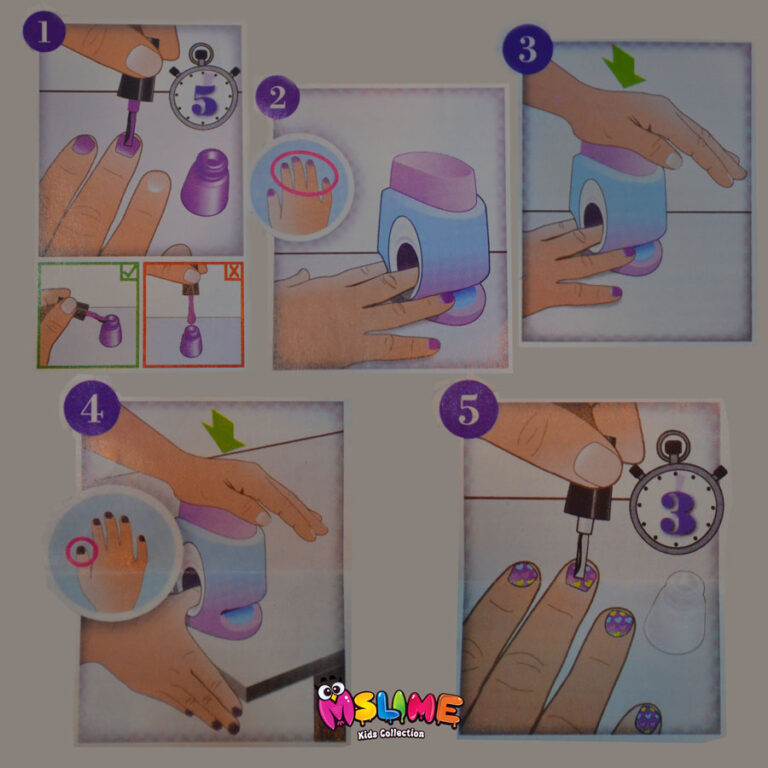 1

5

2

3

4

5

3

MSLIME
Kids Collection